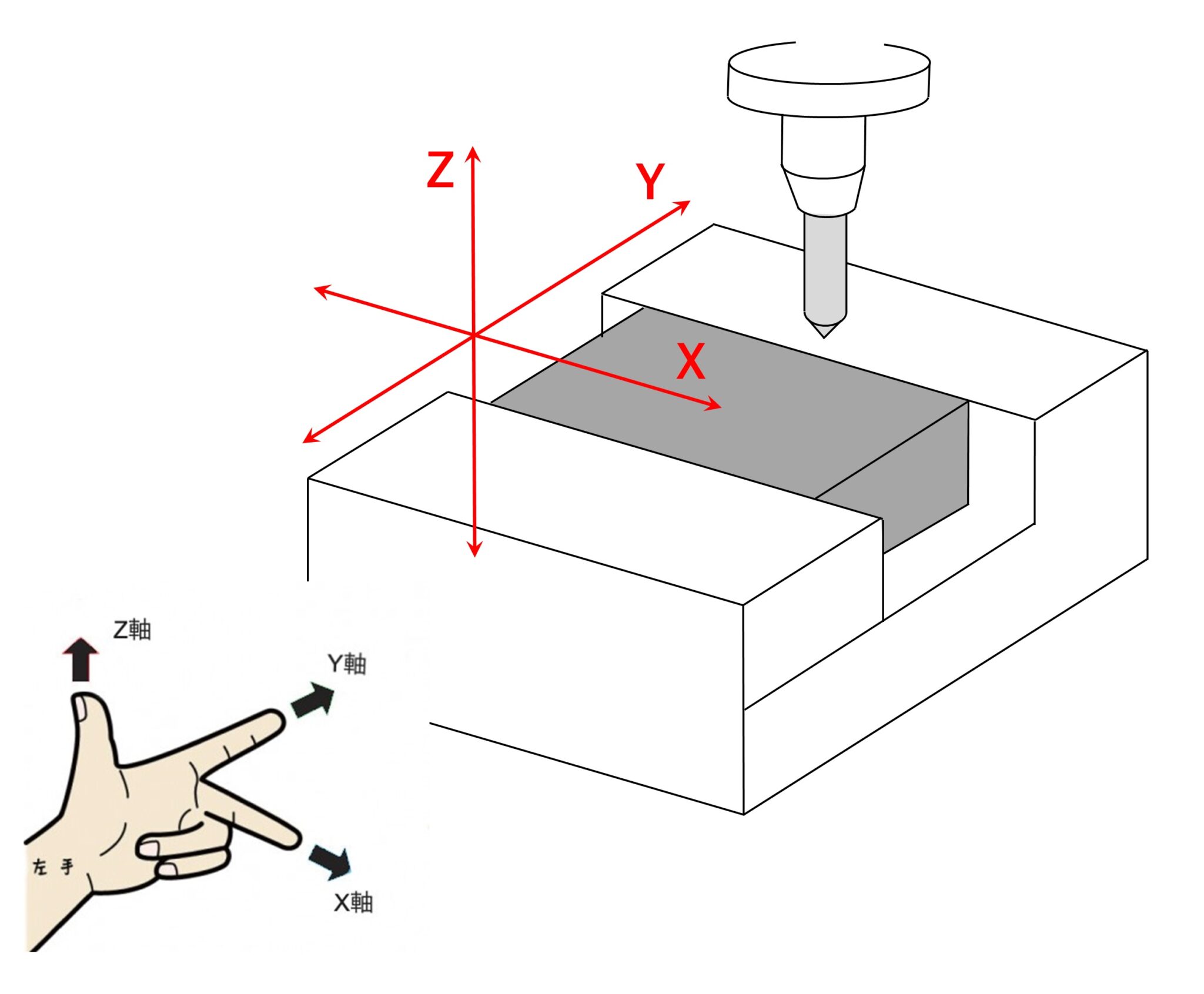 Z
Y
X
Z軸
Y軸
左 手
X軸