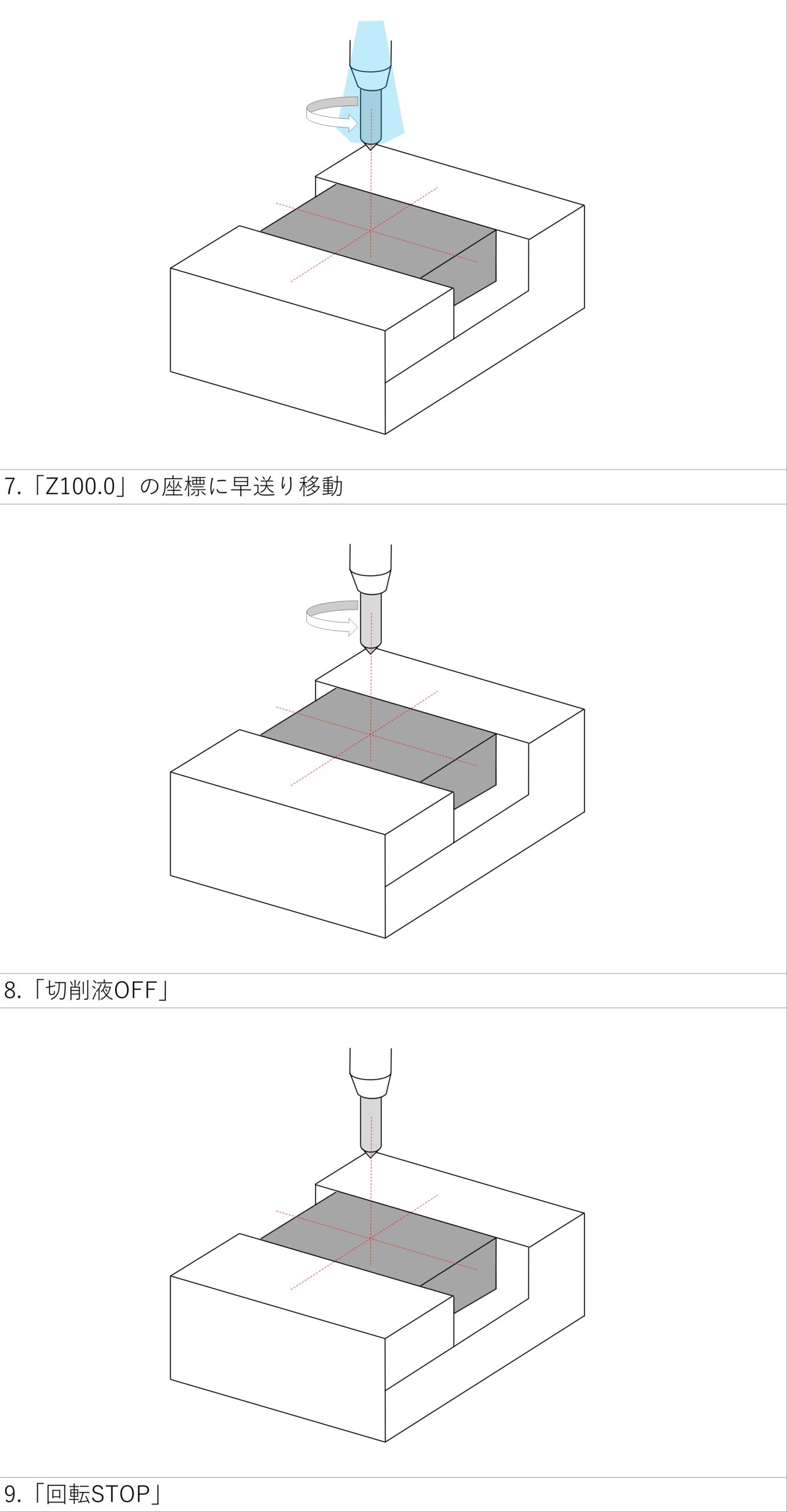 7.「Z100.0」の座標に早送り移動

8.「切削液OFF」

9.「回転STOP」