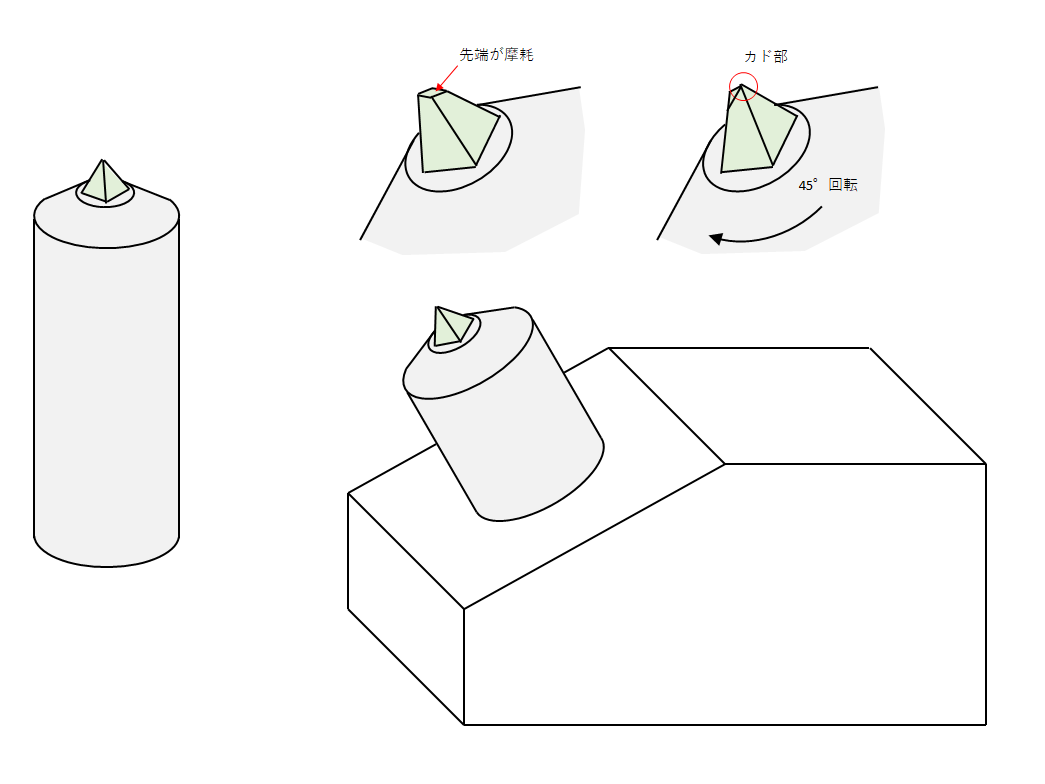 先端が摩耗

カド部

45° 回転